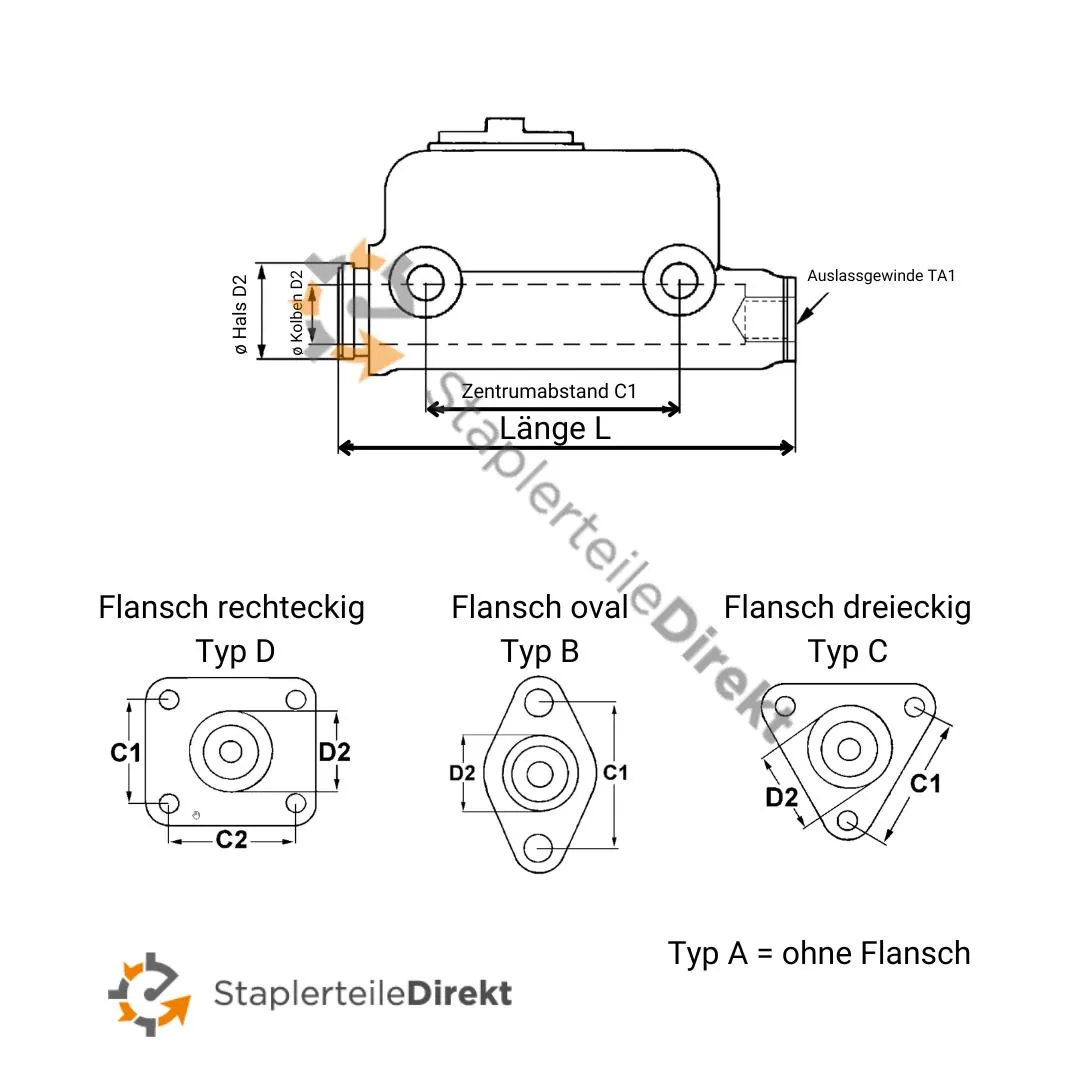 ø Hals D2
ø Kolben D2
Auslassgewinde TA1
Zentrumabstand C1
Länge L

StaplerteileDirekt

Flansch rechteckig
Typ D
C1
D2
C2

Flansch oval
Typ B
D2
C1

Flansch dreieckig
Typ C
D2
C1

Typ A = ohne Flansch

StaplerteileDirekt