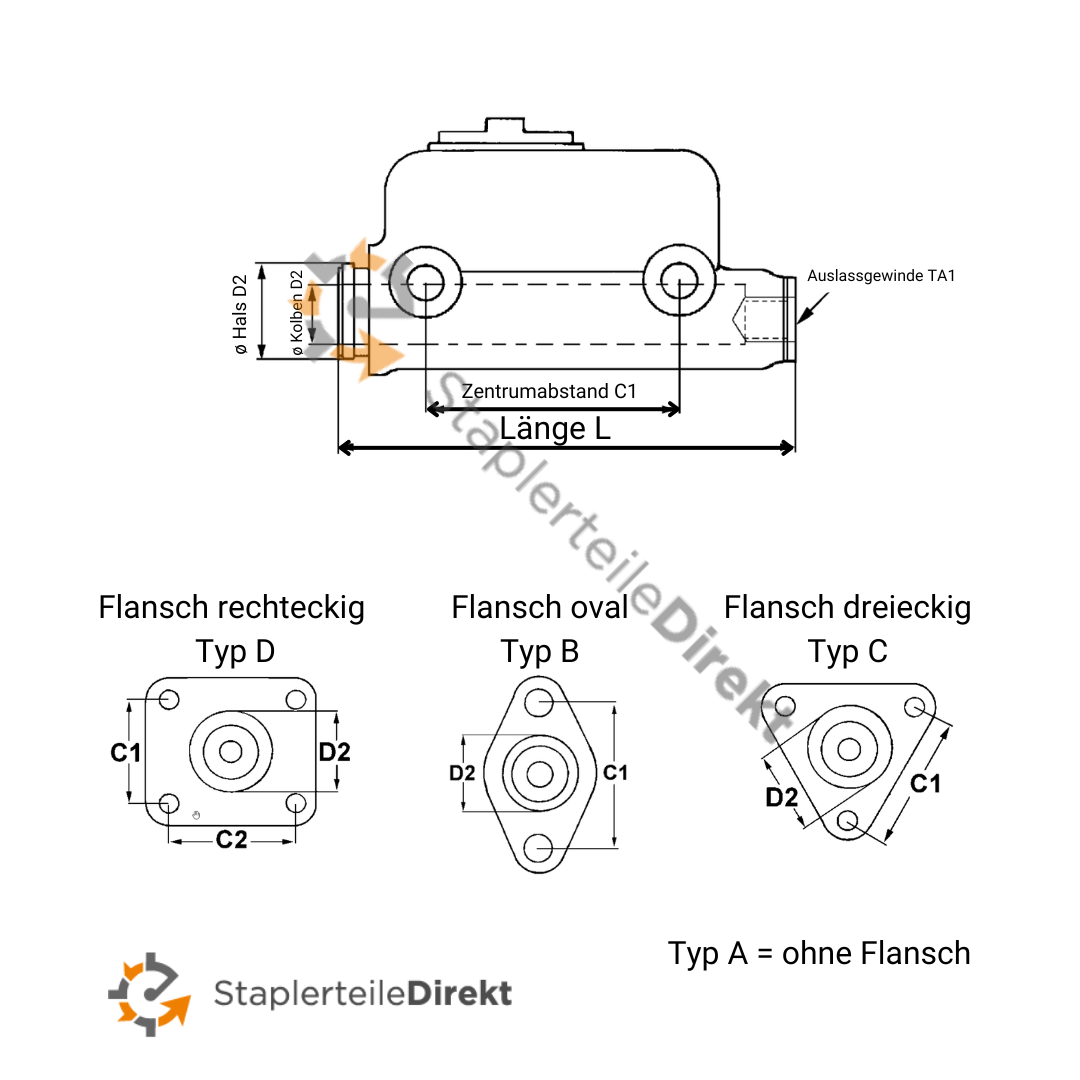 ø Hals D2
ø Kolben D2
Auslassgewinde TA1
Zentrumabstand C1
Länge L

StaplerteileDirekt

Flansch rechteckig
Typ D
C1
D2
C2

Flansch oval
Typ B
D2
C1

Flansch dreieckig
Typ C
D2
C1

Typ A = ohne Flansch

StaplerteileDirekt